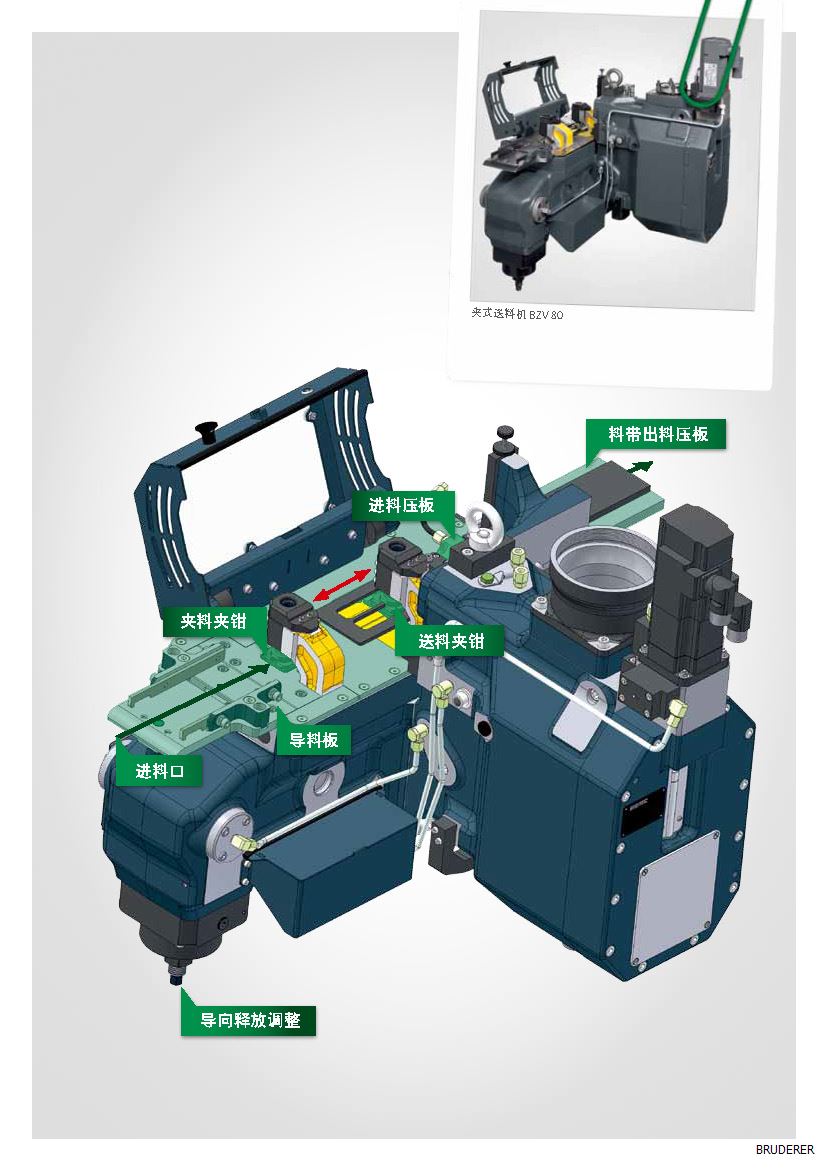 夹式送料机 BZV 80

料带出料压板

进料压板

夹料夹钳

送料夹钳

导料板

进料口

导向释放调整

BRUDERER